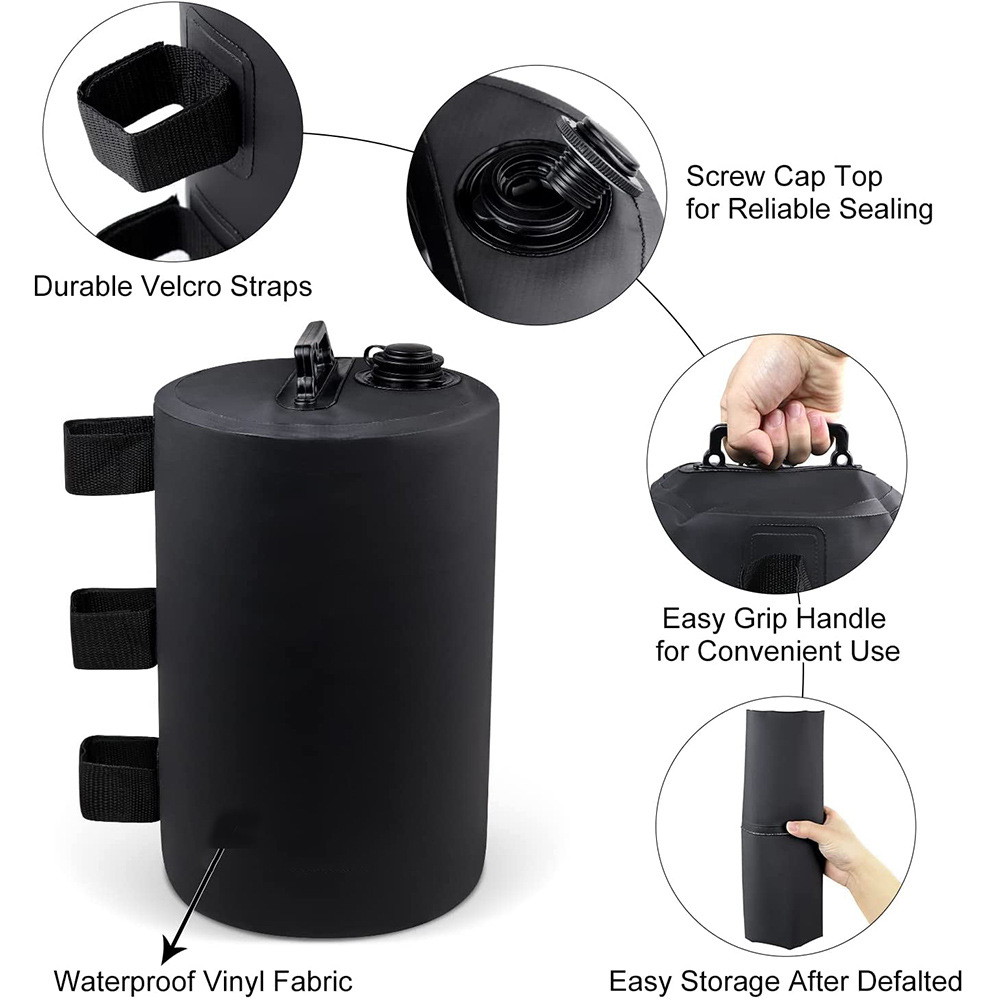 Durable Velcro Straps

Screw Cap Top
for Reliable Sealing

Easy Grip Handle
for Convenient Use

Waterproof Vinyl Fabric

Easy Storage After Defalted